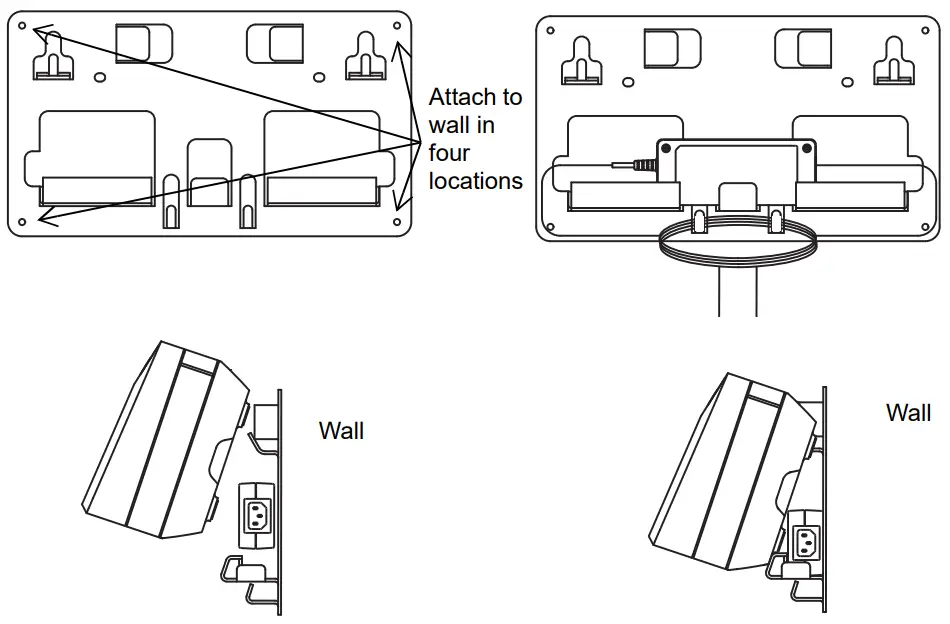 Attach to wall in four locations

Wall

Wall