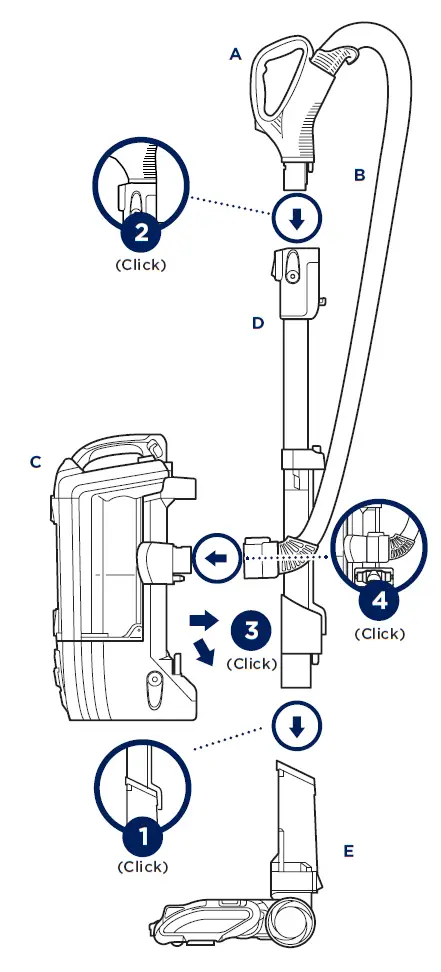 A

B

2
(Click)

D

C

4
(Click)

3
(Click)

1
(Click)

E