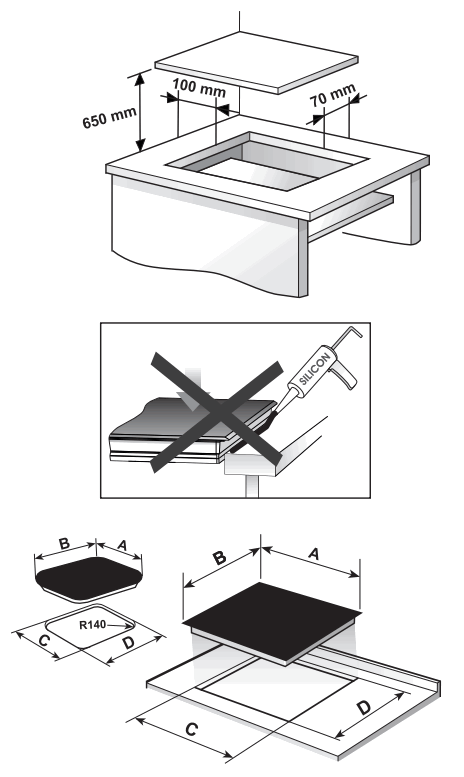 650 mm
100 mm
70 mm

SILICON

B
A
R140
C
D

B
A
C
D