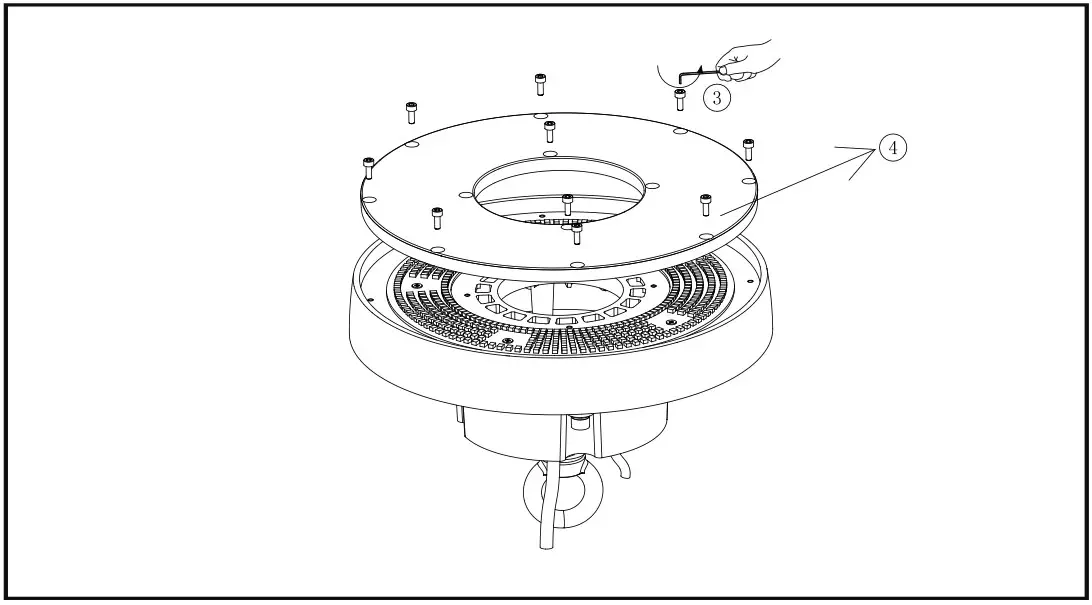 3

4