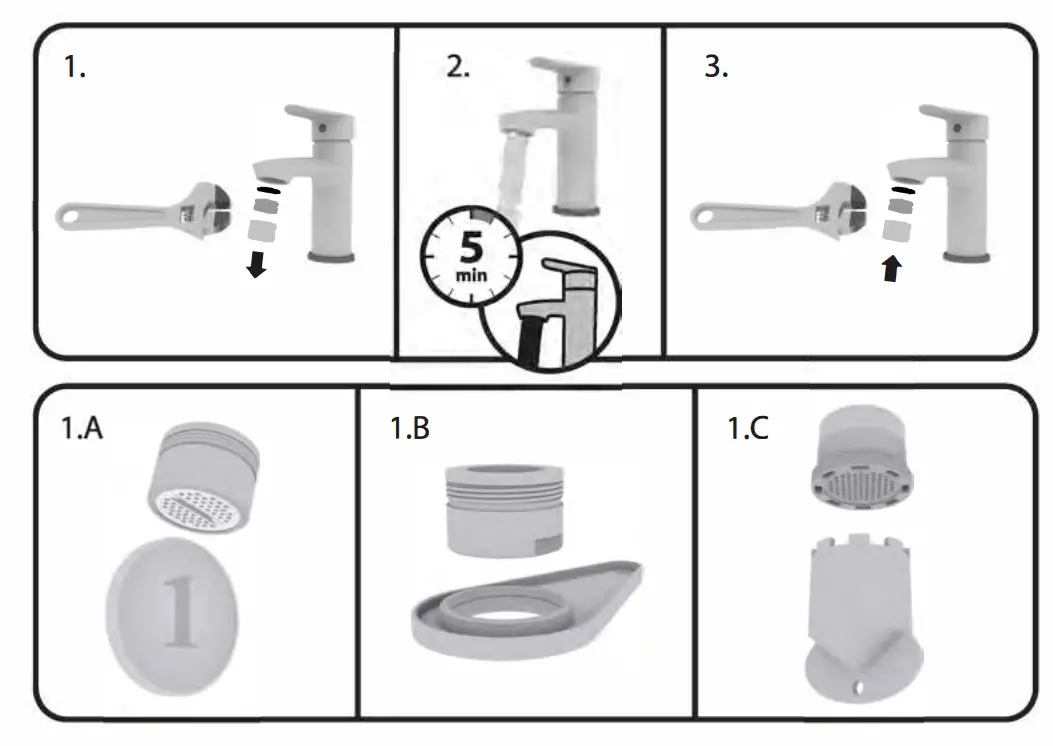 1.

2.

5
min

3.

1.A

1

1.B

1.C