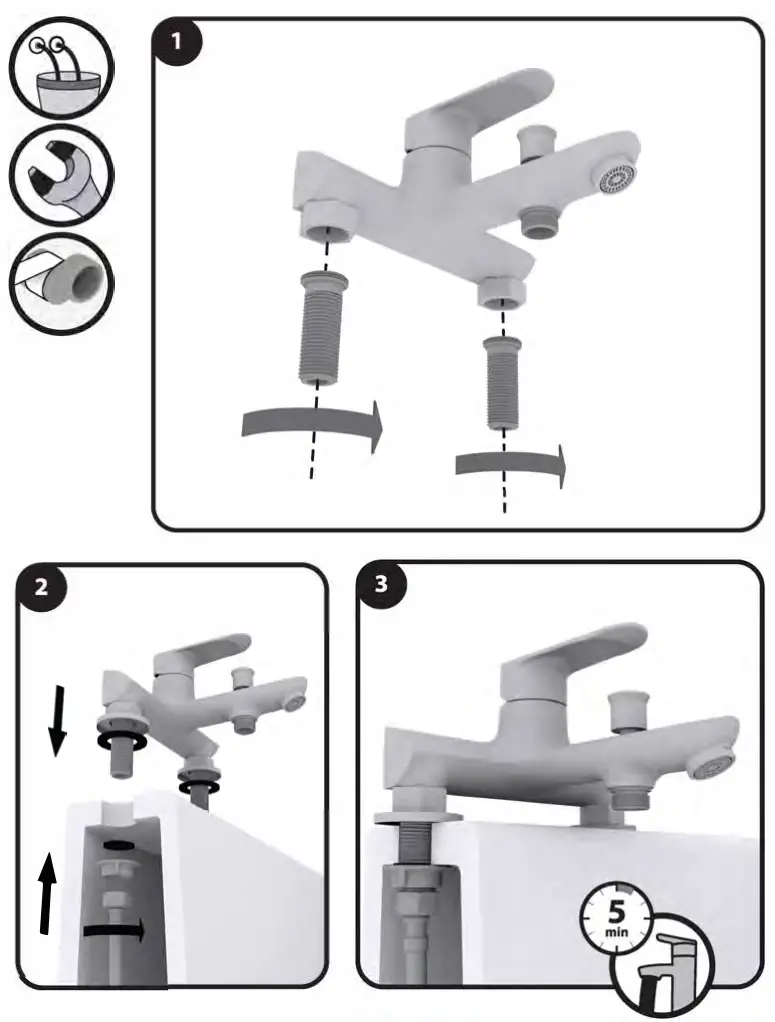 1

2

3

5
min