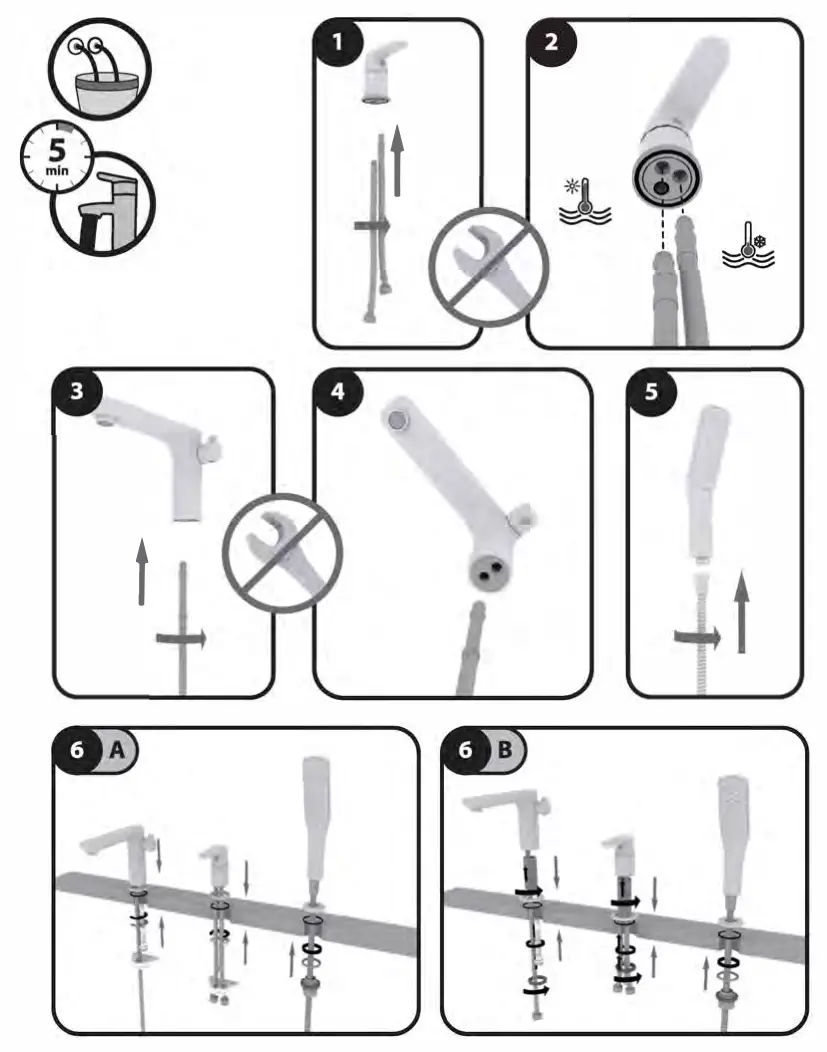 5
min

1

2

3

4

5

6 A

6 B