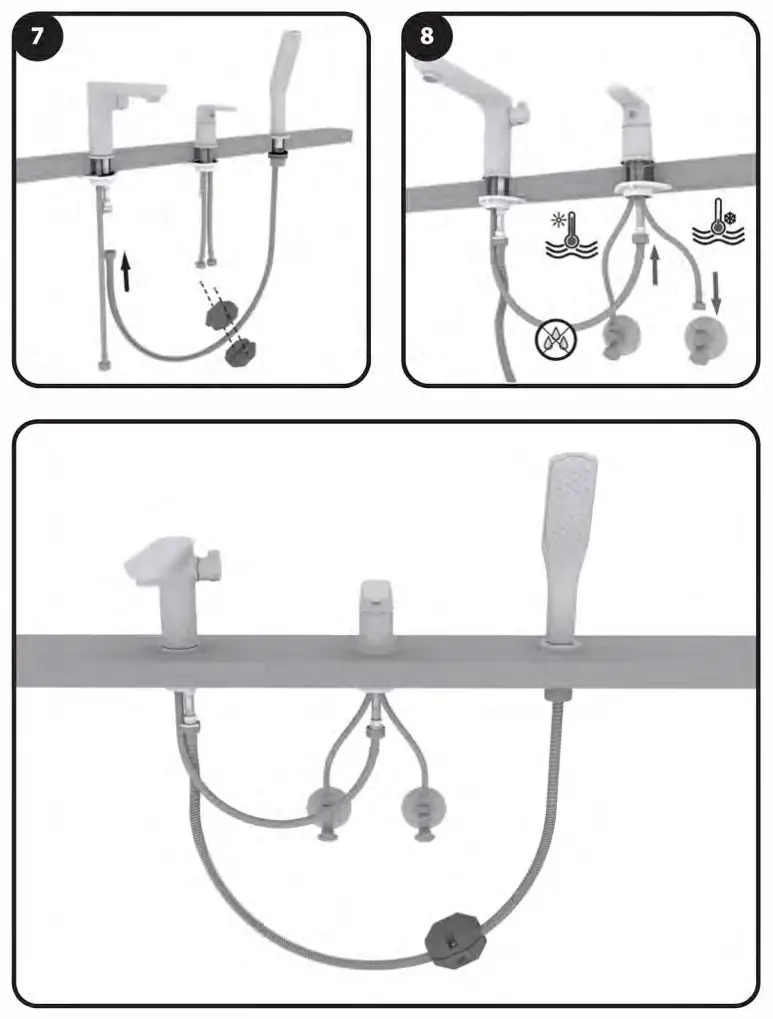 7

8