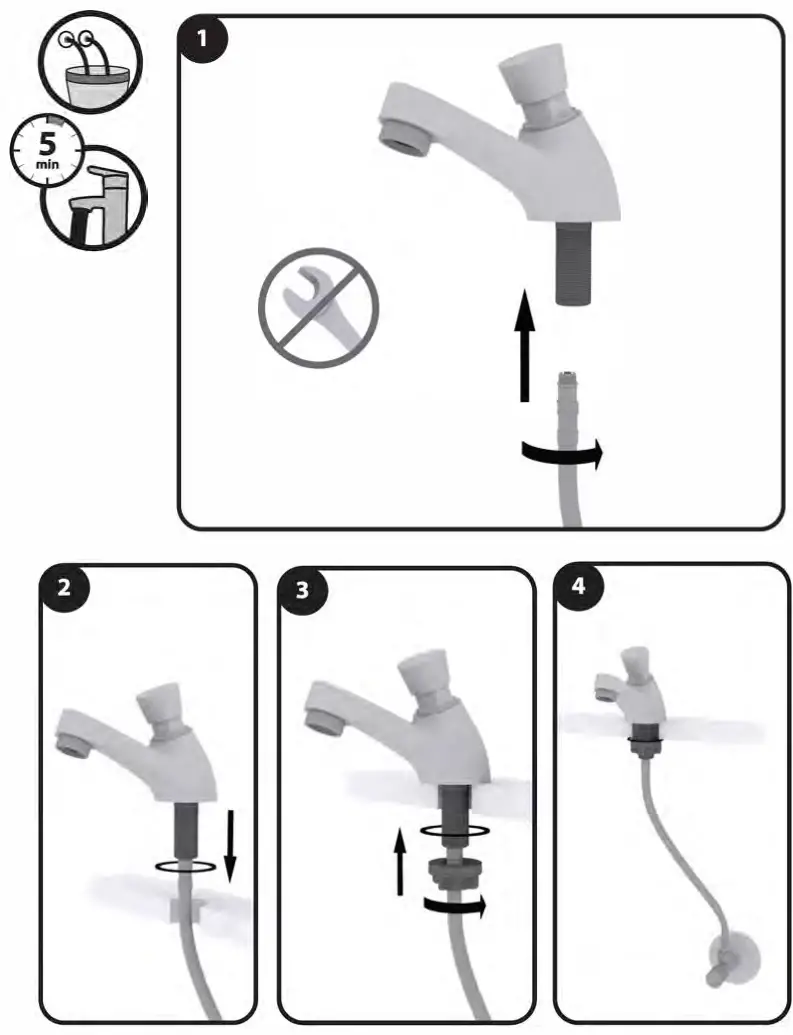 5
min

1

2

3

4