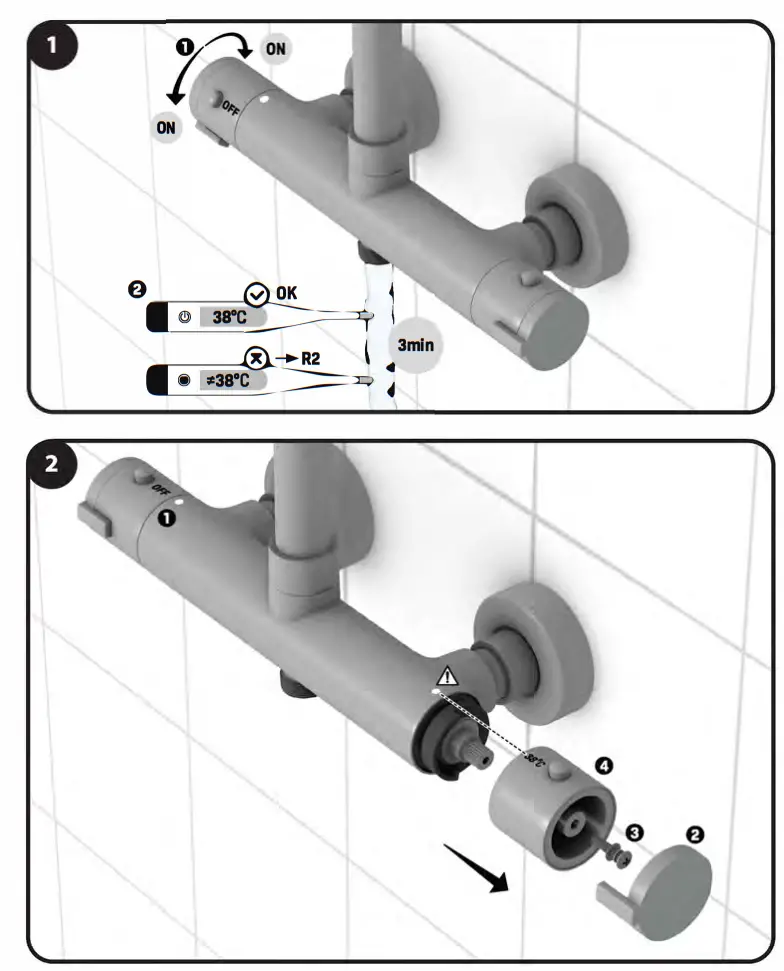 1

❶ ON

ON

OFF

❷ OK

38°C

3min

R2

≠38°C

2

OFF

❶

38°C

❹

❸

❷