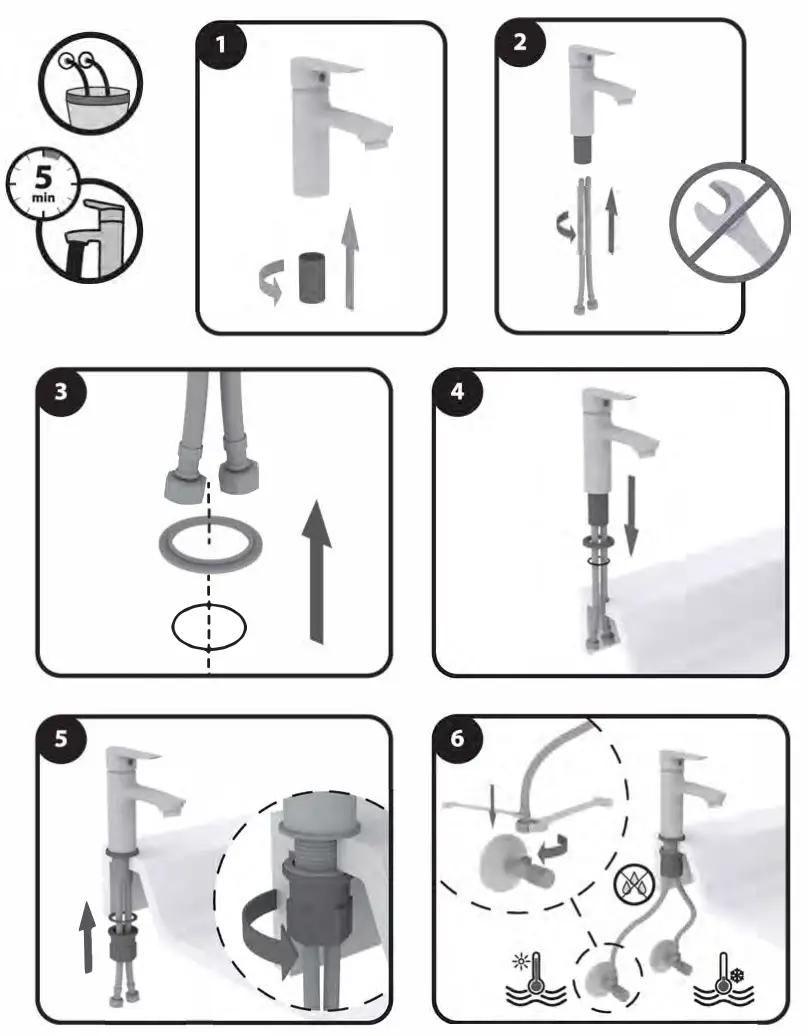 5
min

1

2

3

4

5

6