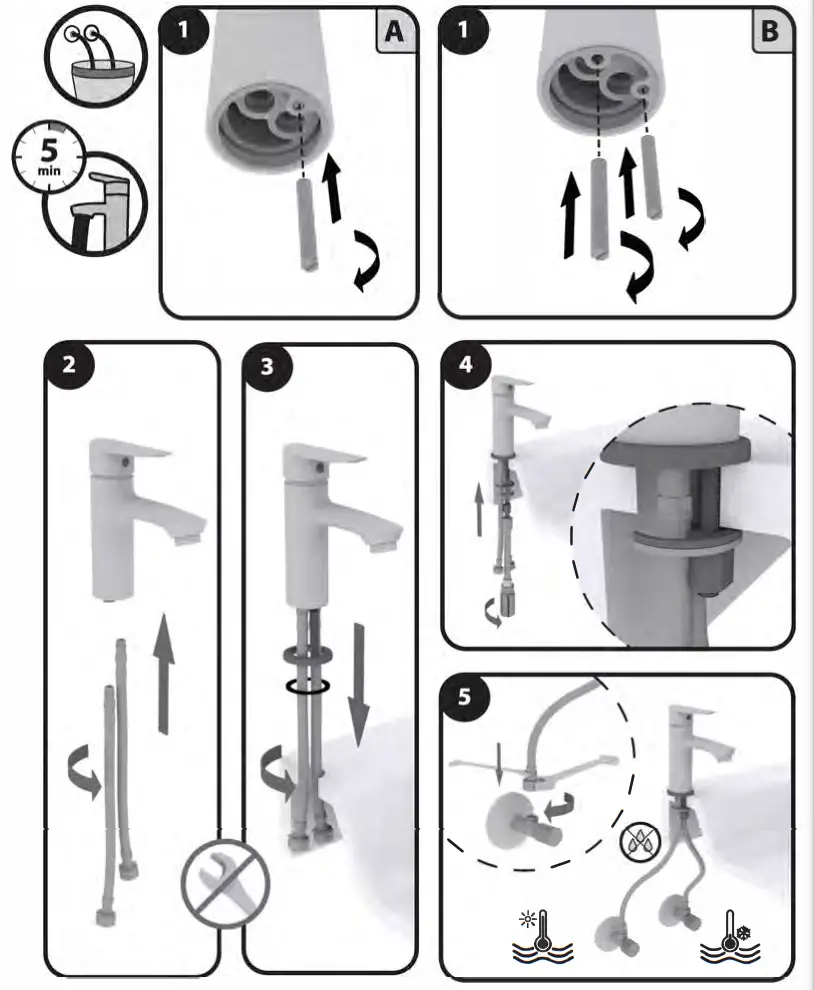 5
min

1
A

1
B

2

3

4

5