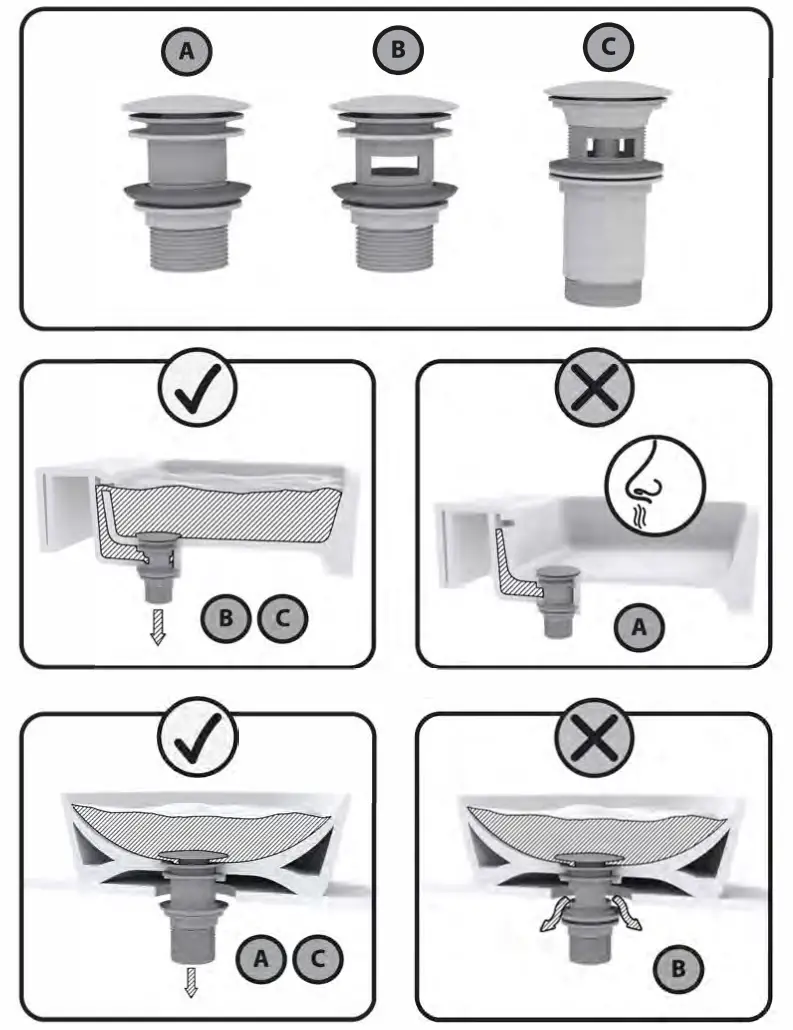 A B C

B C

A

A C

B