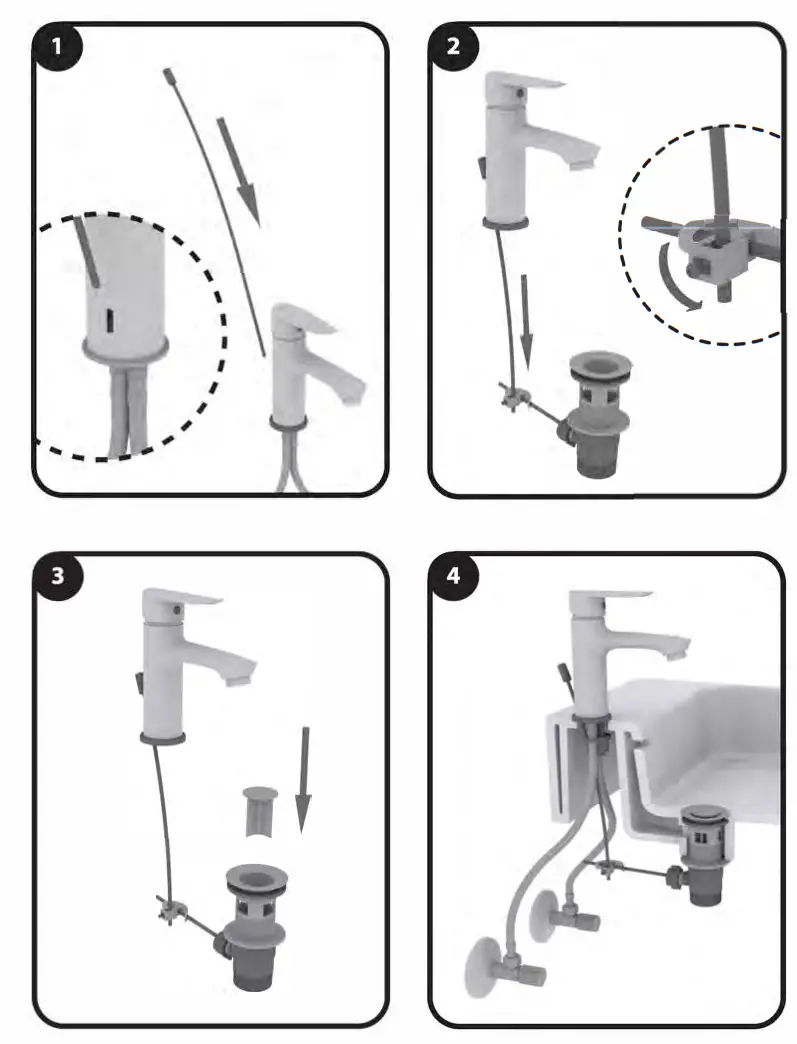 1

2

3

4