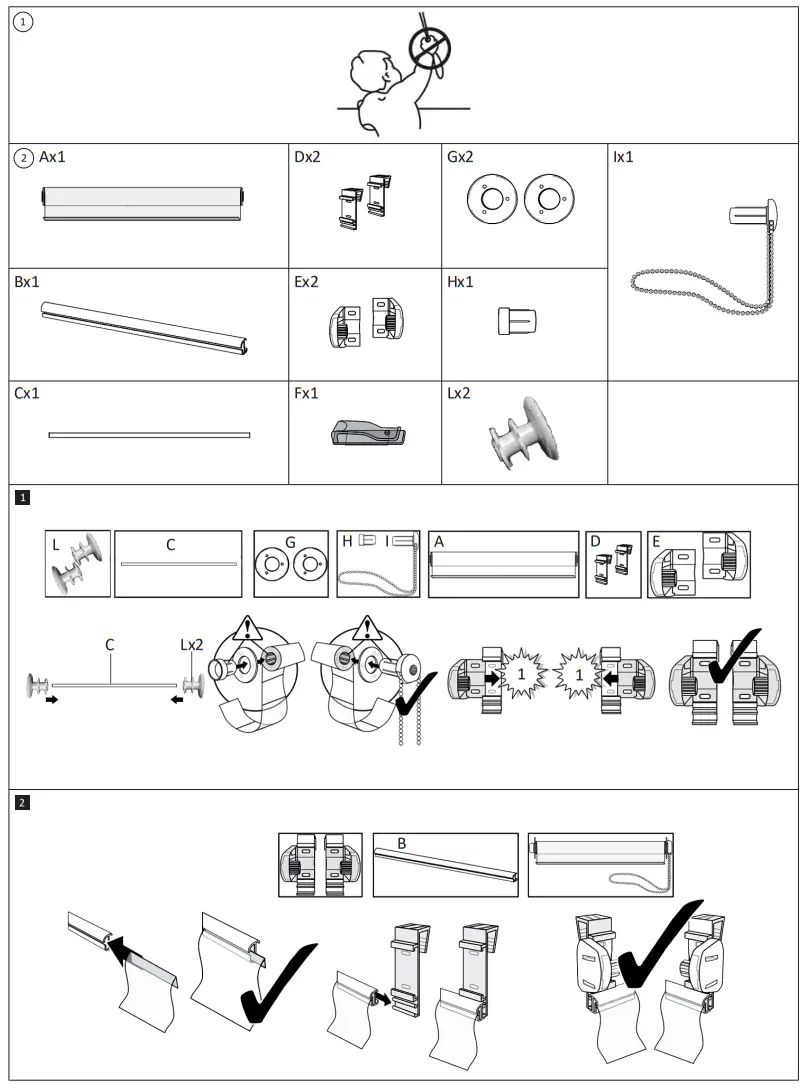 1

2 Ax1

Dx2

Gx2

Ix1

Bx1

Ex2

Hx1

Cx1

Fx1

Lx2

1

L

C

G

H

I

A

D

E

C

Lx2

1

1

2

B