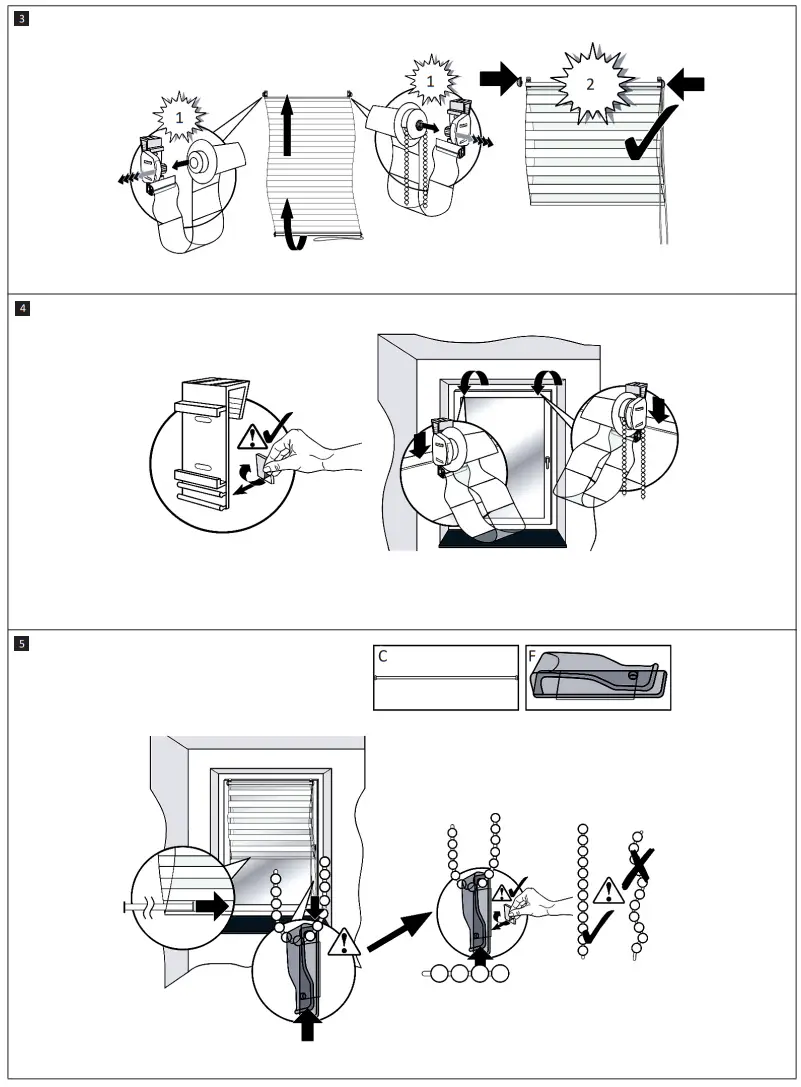 3

1

1

2

4

5

C

F