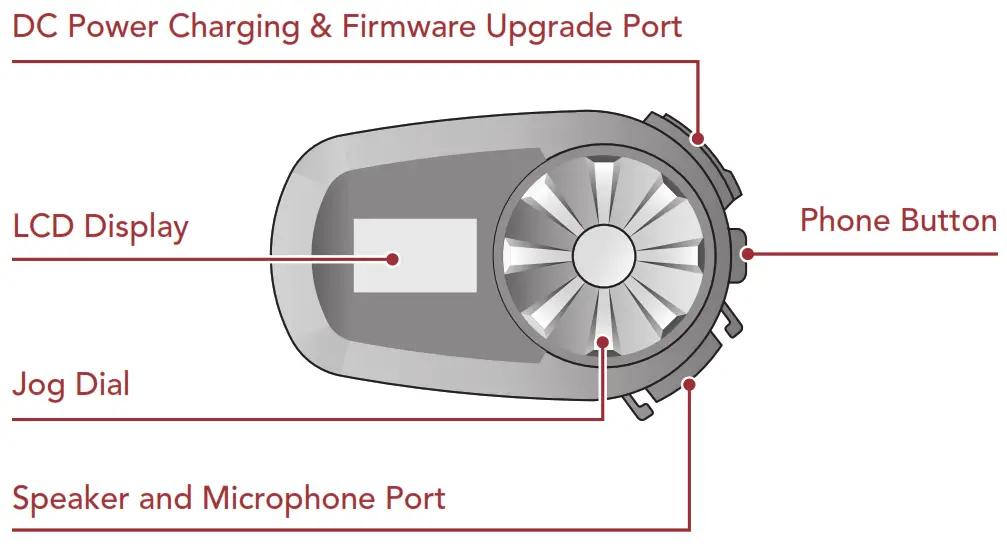 DC Power Charging & Firmware Upgrade Port

LCD Display

Phone Button

Jog Dial

Speaker and Microphone Port