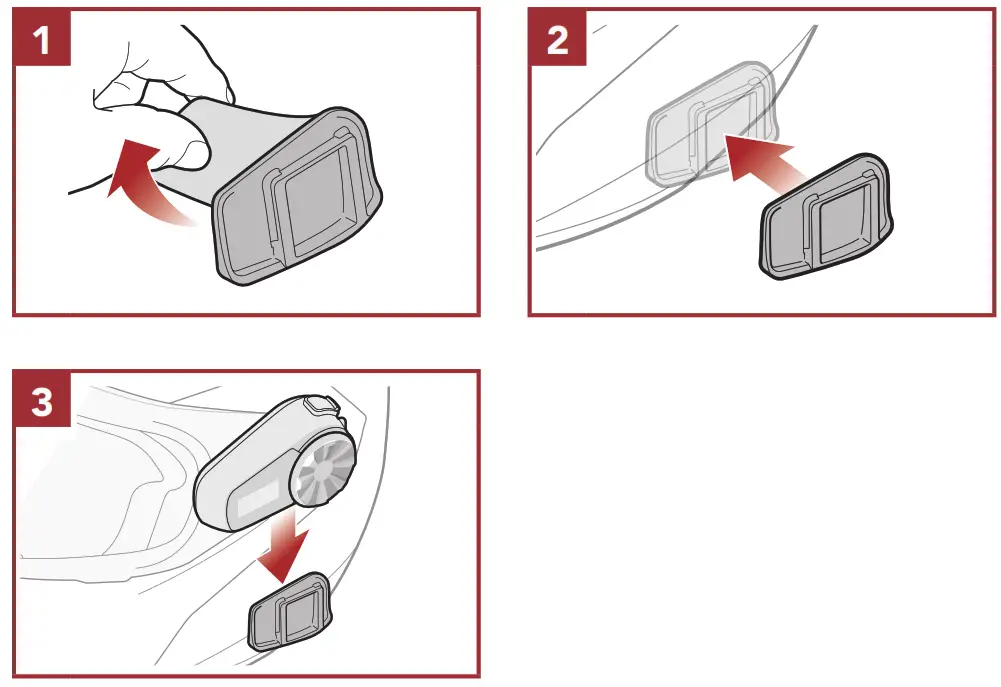 1

2

3