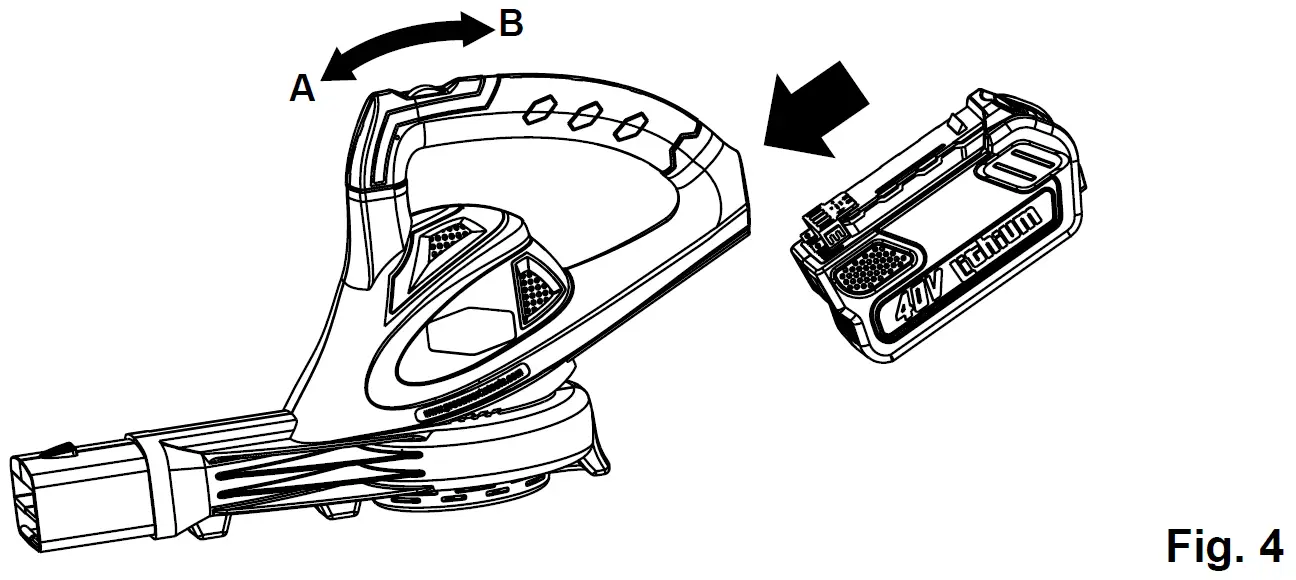 B
A
40V Lithium
Fig. 4