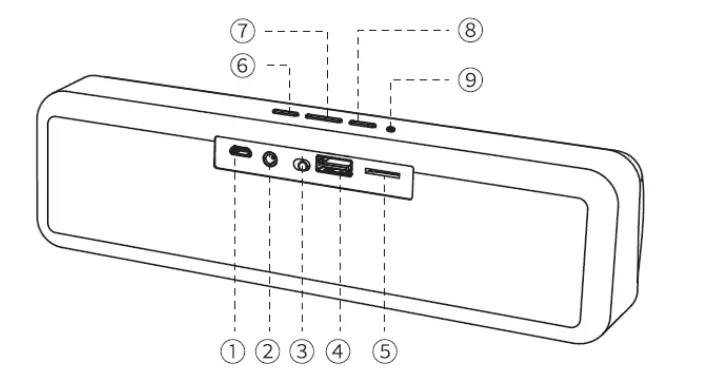 ⑦
⑧
⑥
⑨
①
②
③
④
⑤