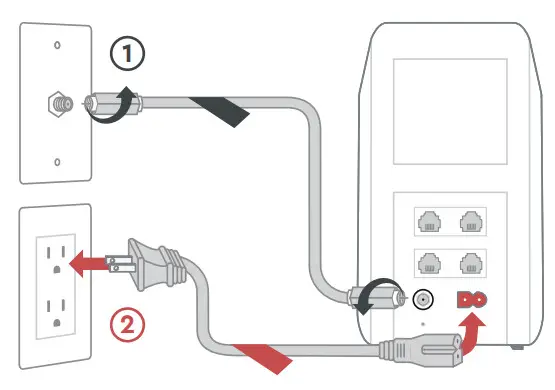 1

2