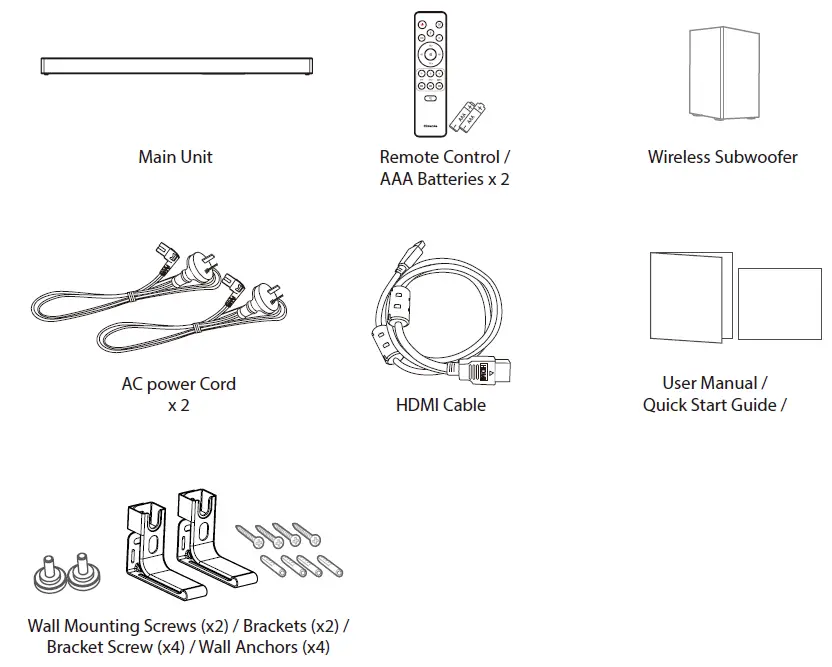 Main Unit

Remote Control / AAA Batteries x 2

Wireless Subwoofer

AC power Cord x 2

HDMI Cable

User Manual / Quick Start Guide /

Wall Mounting Screws (x2) / Brackets (x2) / Bracket Screw (x4) / Wall Anchors (x4)