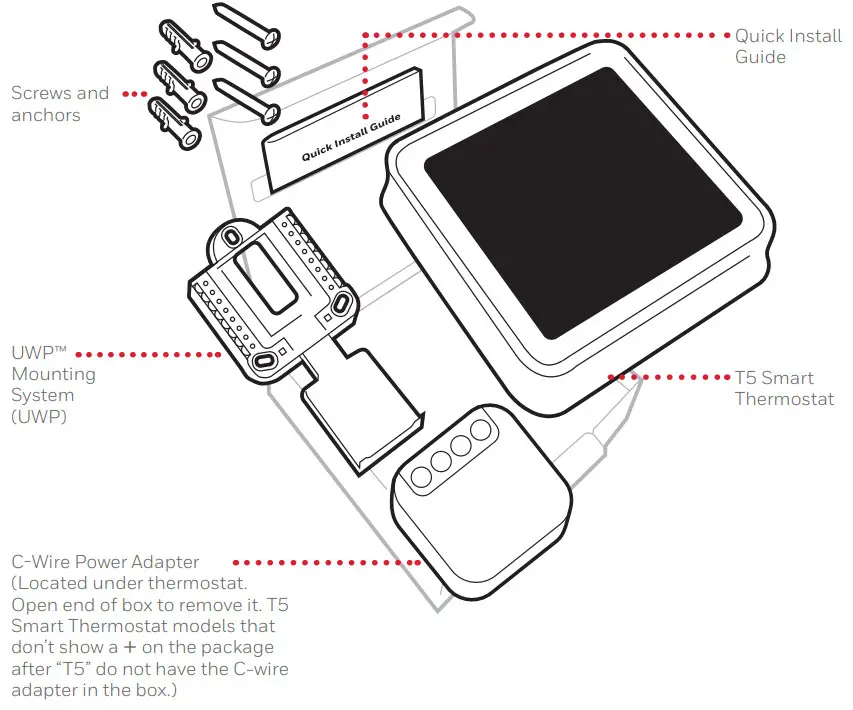 Screws and anchors

Quick Install Guide

Quick Install Guide

UWP™ Mounting System (UWP)

T5 Smart Thermostat

C-Wire Power Adapter (Located under thermostat. Open end of box to remove it. T5 Smart Thermostat models that don't show a + on the package after "T5" do not have the C-wire adapter in the box.)