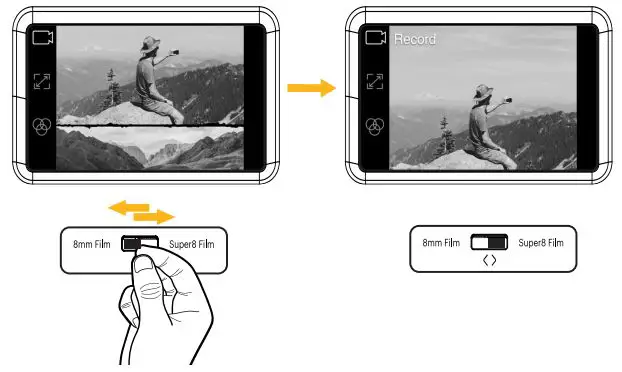 Record

8mm Film Super8 Film

8mm Film Super8 Film