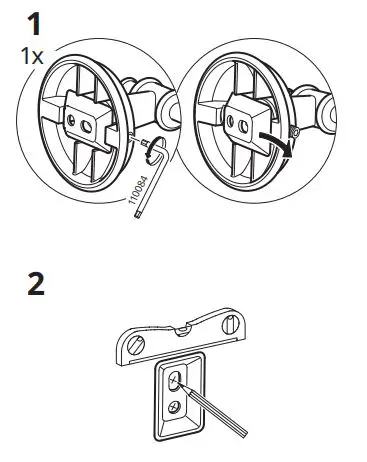 1
1x
110084

2