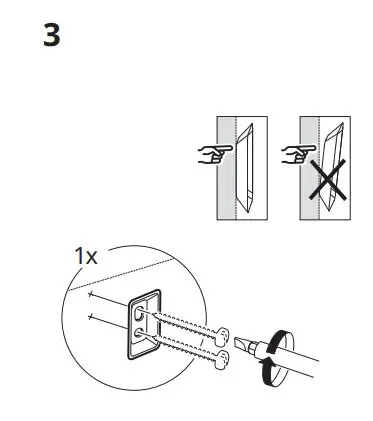 3

1x