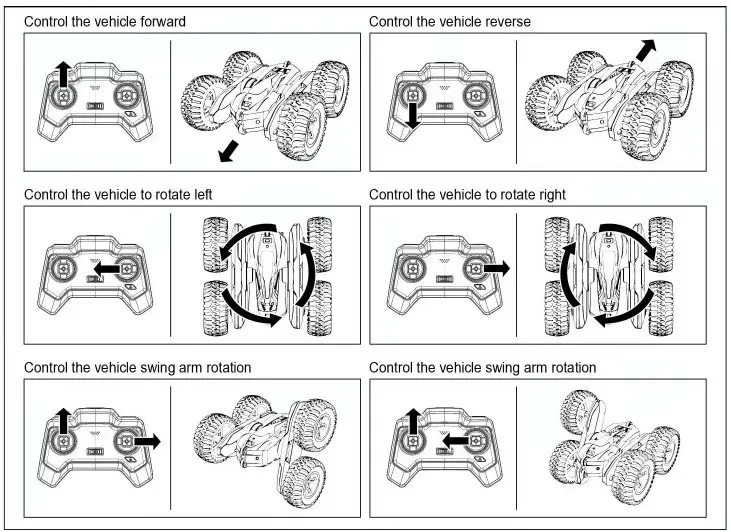 Control the vehicle forward

Control the vehicle reverse

Control the vehicle to rotate left

Control the vehicle to rotate right

Control the vehicle swing arm rotation

Control the vehicle swing arm rotation