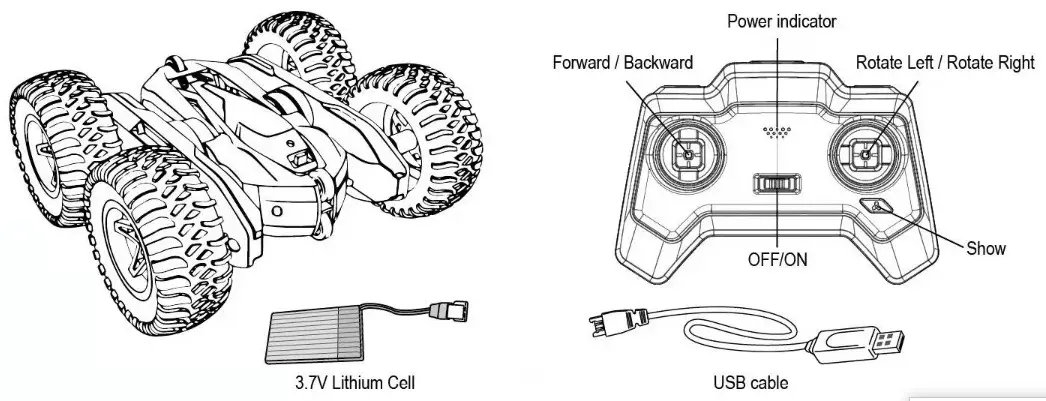 Power indicator
Forward / Backward
Rotate Left / Rotate Right
Show
OFF/ON
3.7V Lithium Cell
USB cable