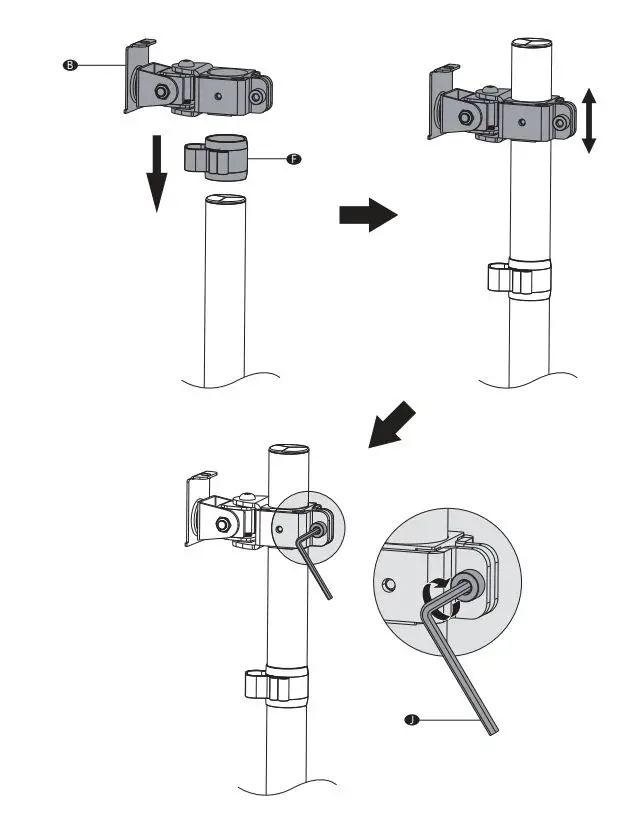 B

F

J