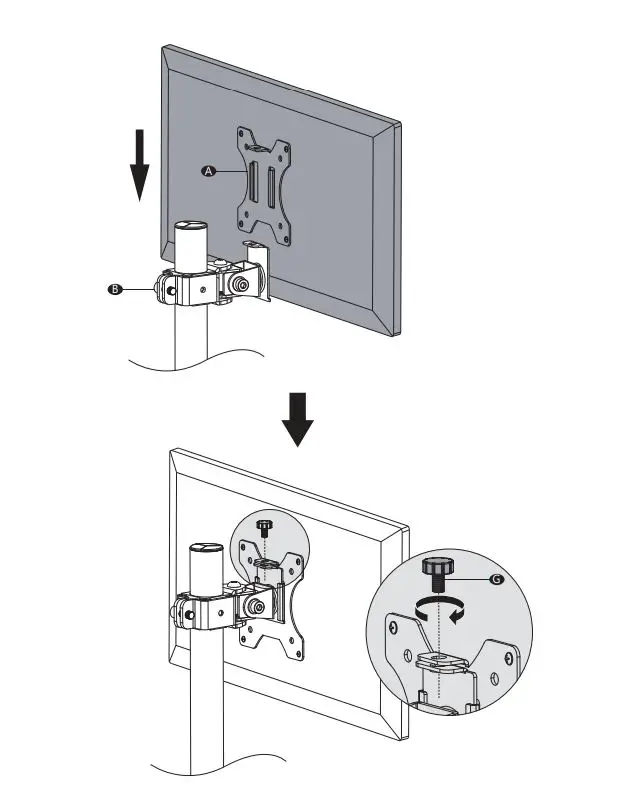 A
B
G