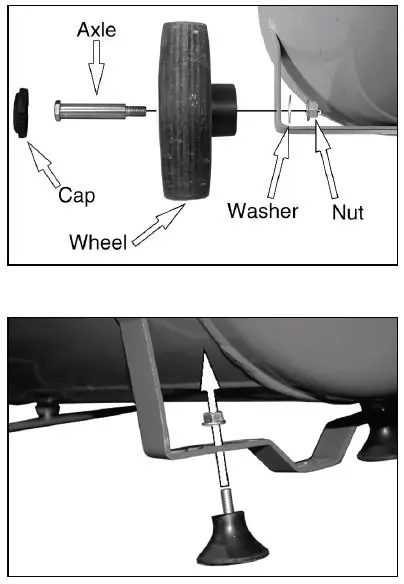 Axle

Cap

Wheel

Washer

Nut