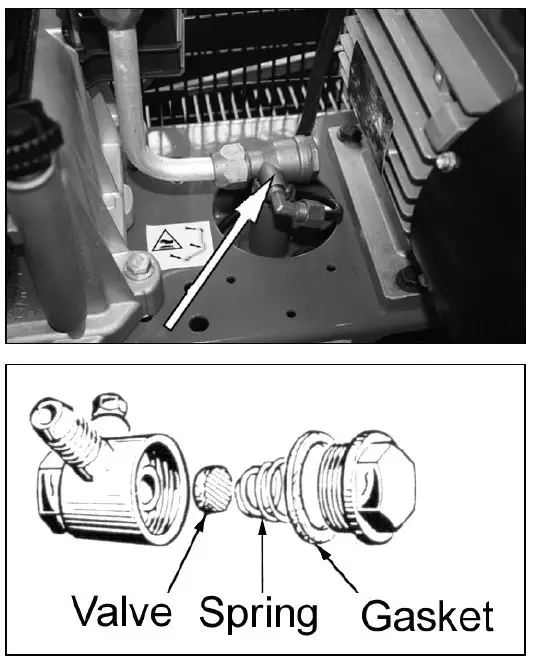 Valve Spring Gasket