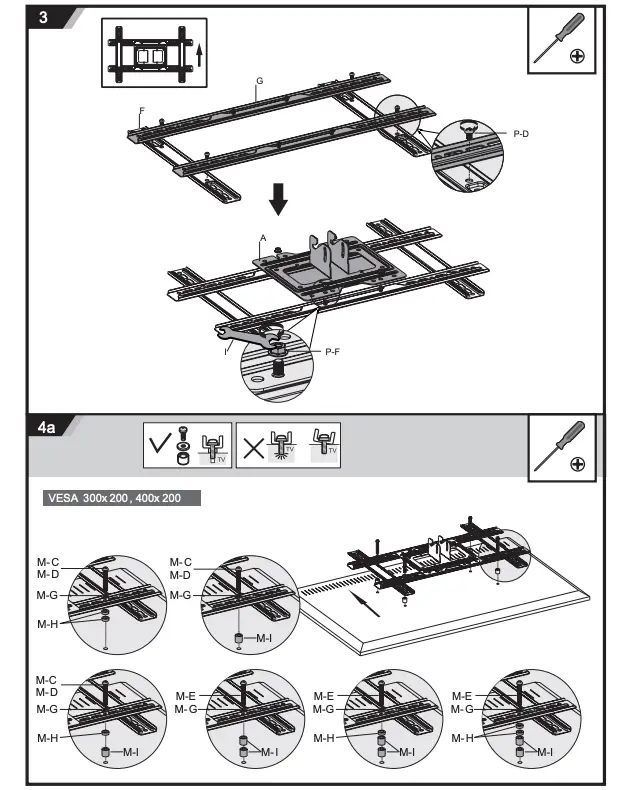 3

G

F

P-D

A

I

P-F

4a

TV

TV

TV

VESA 300x 200 , 400x 200

M-C
M-D
M-G
M-H

M-C
M-D
M-G
M-I

M-C
M-D
M-G
M-H
M-I

M-E
M-G
M-I

M-E
M-G
M-H
M-I

M-E
M-G
M-H
M-I