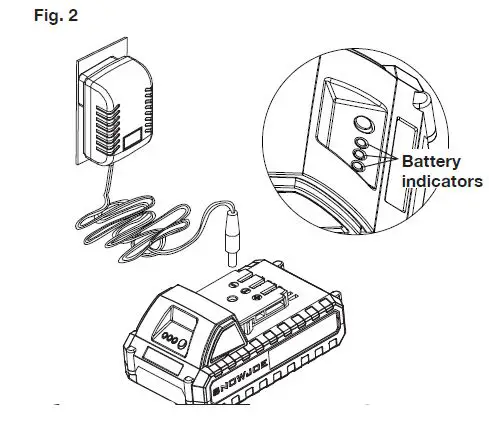 Fig. 2

Battery indicators

SNOWJOE