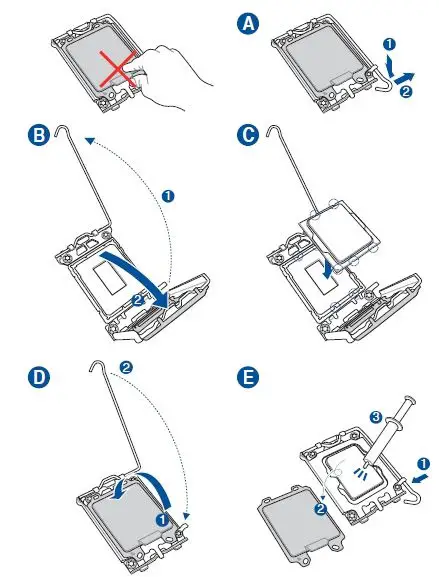 A
1
2
B
1
2
C
D
2
1
E
3
1
2