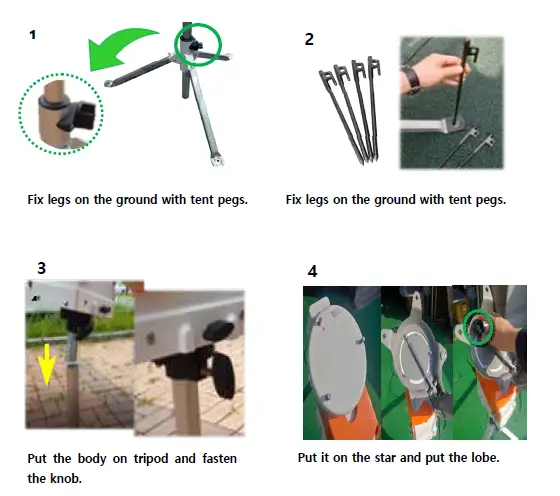 1

Fix legs on the ground with tent pegs.

2

Fix legs on the ground with tent pegs.

3

Put the body on tripod and fasten the knob.

4

Put it on the star and put the lobe.