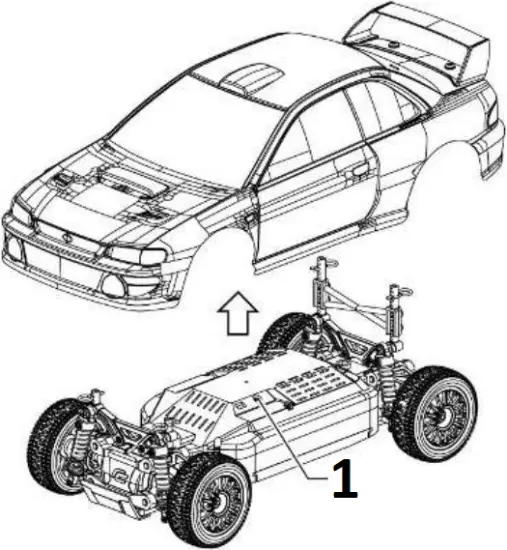 1