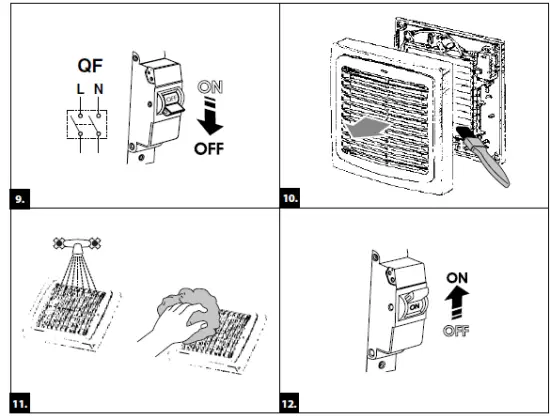 QF
L N
OFF
ON
OFF
9.
10.
11.
ON
ON
OFF
12.