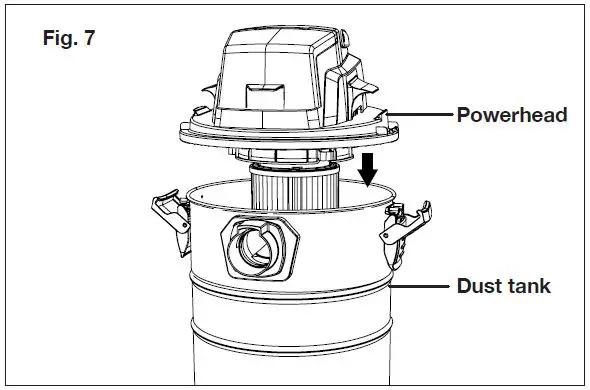 Fig. 7

Powerhead

Dust tank