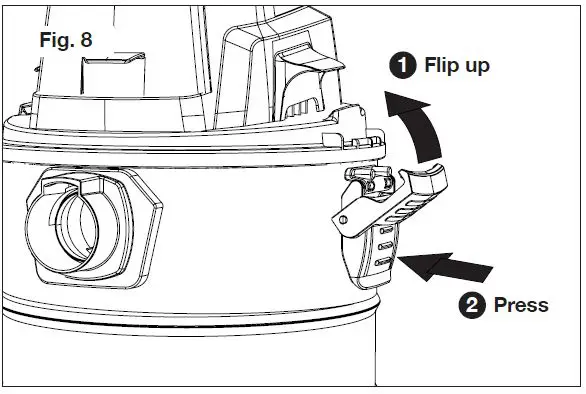 Fig. 8

1 Flip up

2 Press