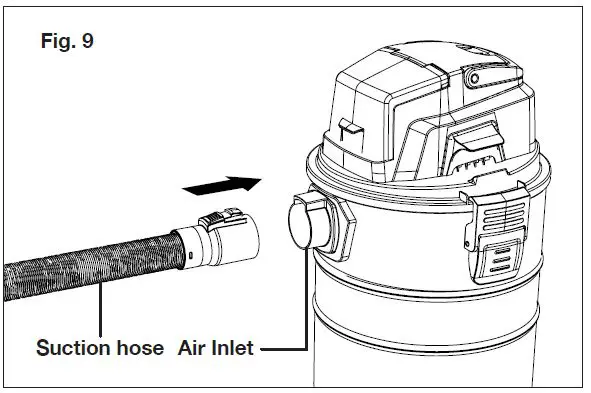 Fig. 9

Suction hose

Air Inlet