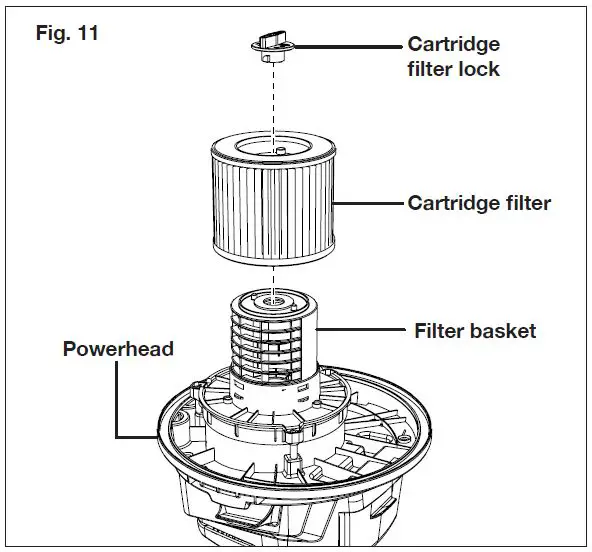 Fig. 11

Cartridge filter lock

Cartridge filter

Filter basket

Powerhead