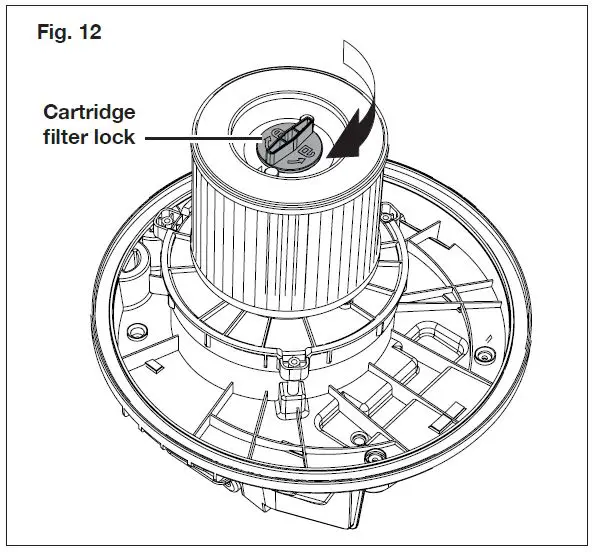 Fig. 12

Cartridge filter lock