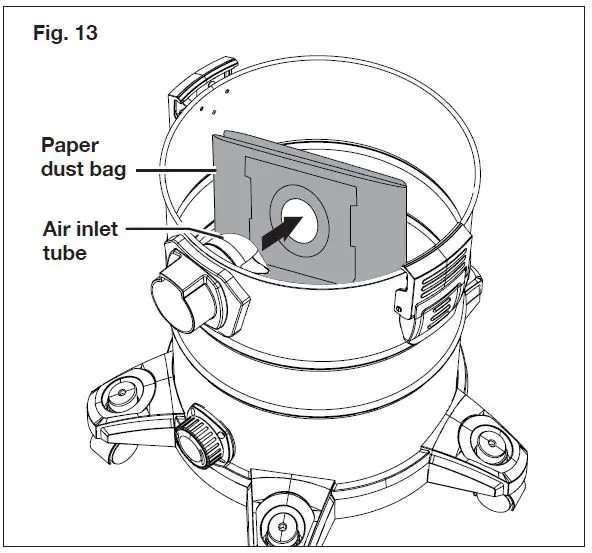 Fig. 13

Paper dust bag

Air inlet tube