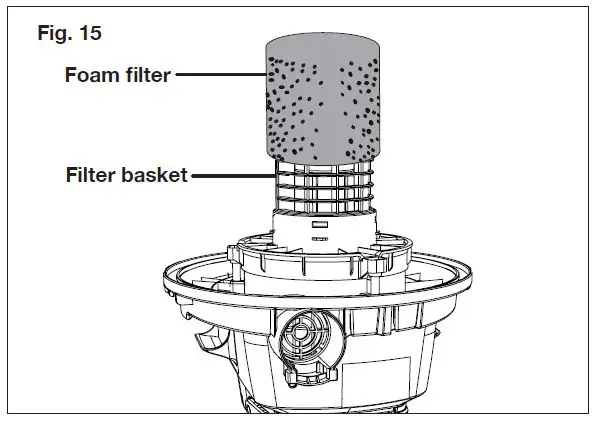 Fig. 15

Foam filter

Filter basket