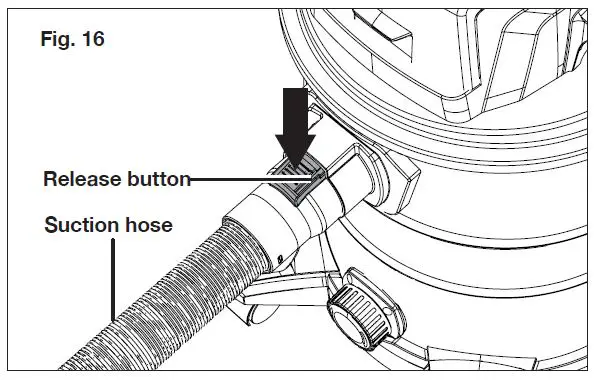 Fig. 16

Release button

Suction hose