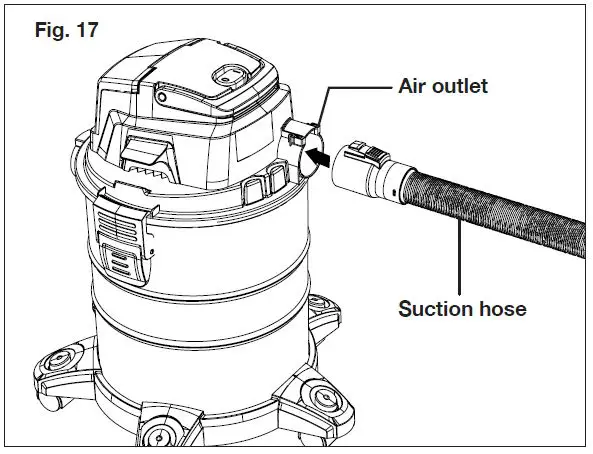 Fig. 17

Air outlet

Suction hose