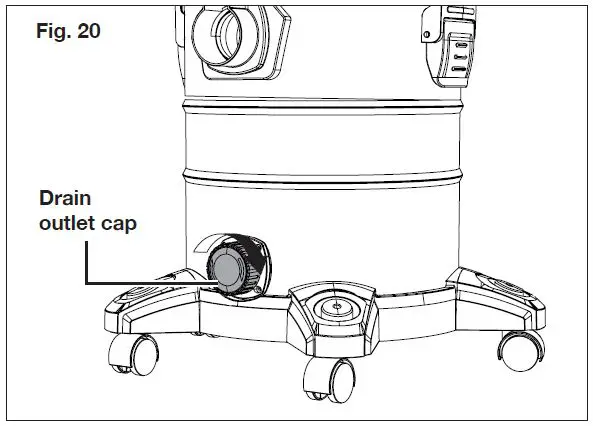 Fig. 20

Drain outlet cap