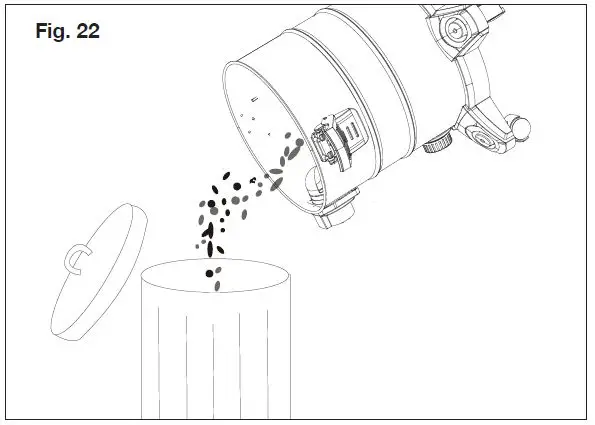 Fig. 22