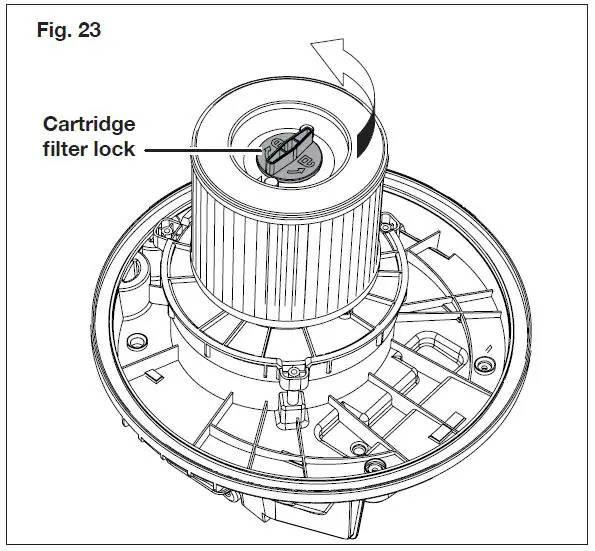 Fig. 23

Cartridge filter lock